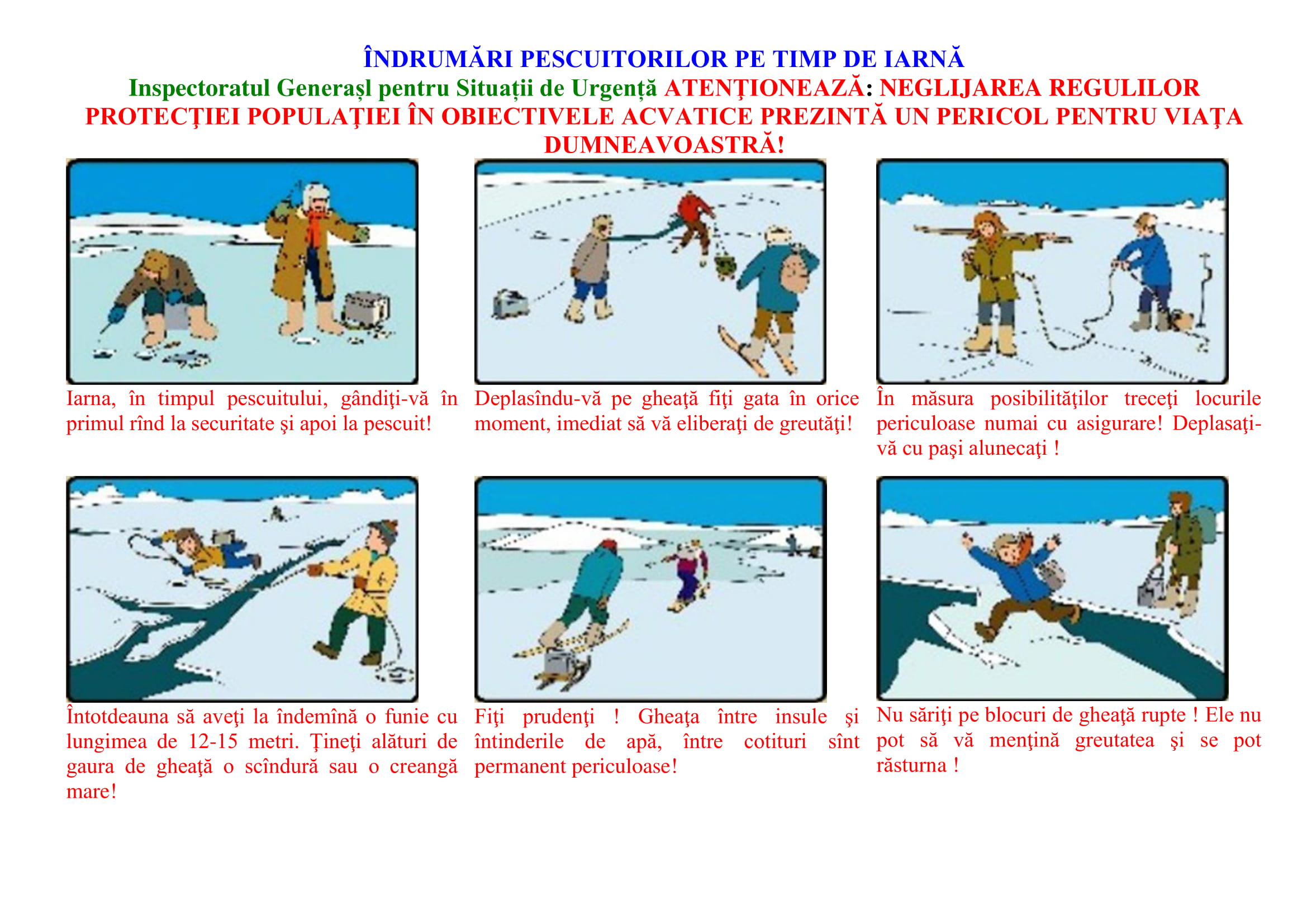 ÎNDRUMĂRI PESCUITORILOR PE TIMP DE IARNĂ

Inspectoratul Generaşl pentru Situații de Urgență ATENŢIONEAZĂ: NEGLIJAREA REGULILOR PROTECŢIEI POPULAŢIEI ÎN OBIECTIVELE ACVATICE PREZINTĂ UN PERICOL PENTRU VIAŢA DUMNEAVOASTRĂ!

Iarna, în timpul pescuitului, gândiţi-vă în primul rînd la securitate şi apoi la pescuit!

Deplasîndu-vă pe gheaţă fiţi gata în orice moment, imediat să vă eliberaţi de greutăţi!

În măsura posibilităţilor treceţi locurile periculoase numai cu asigurare! Deplasaţi-vă cu paşi alunecaţi !

Întotdeauna să aveţi la îndemînă o funie cu lungimea de 12-15 metri. Ţineţi alături de gaura de gheaţă o scîndură sau o creangă mare!

Fiţi prudenţi ! Gheaţa între insule şi întinderile de apă, între cotituri sînt permanent periculoase!

Nu săriţi pe blocuri de gheaţă rupte ! Ele nu pot să vă menţină greutatea şi se pot răsturna !